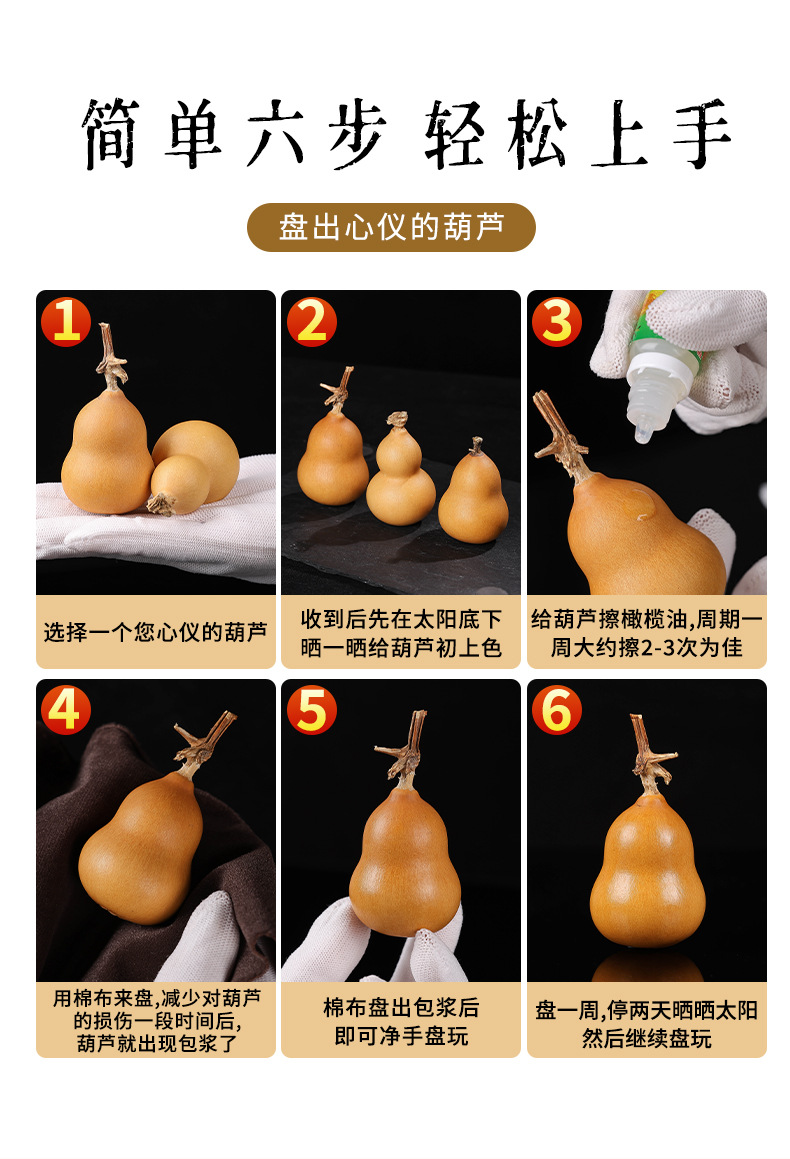 简单六步 轻松上手

盘出心仪的葫芦

1
选择一个您心仪的葫芦

2
收到后先在太阳底下晒一晒给葫芦初上色

3
给葫芦擦橄榄油,周期一周大约擦2-3次为佳

4
用棉布来盘,减少对葫芦的损伤一段时间后,葫芦就出现包浆了

5
棉布盘出包浆后即可净手盘玩

6
盘一周,停两天晒晒太阳然后继续盘玩